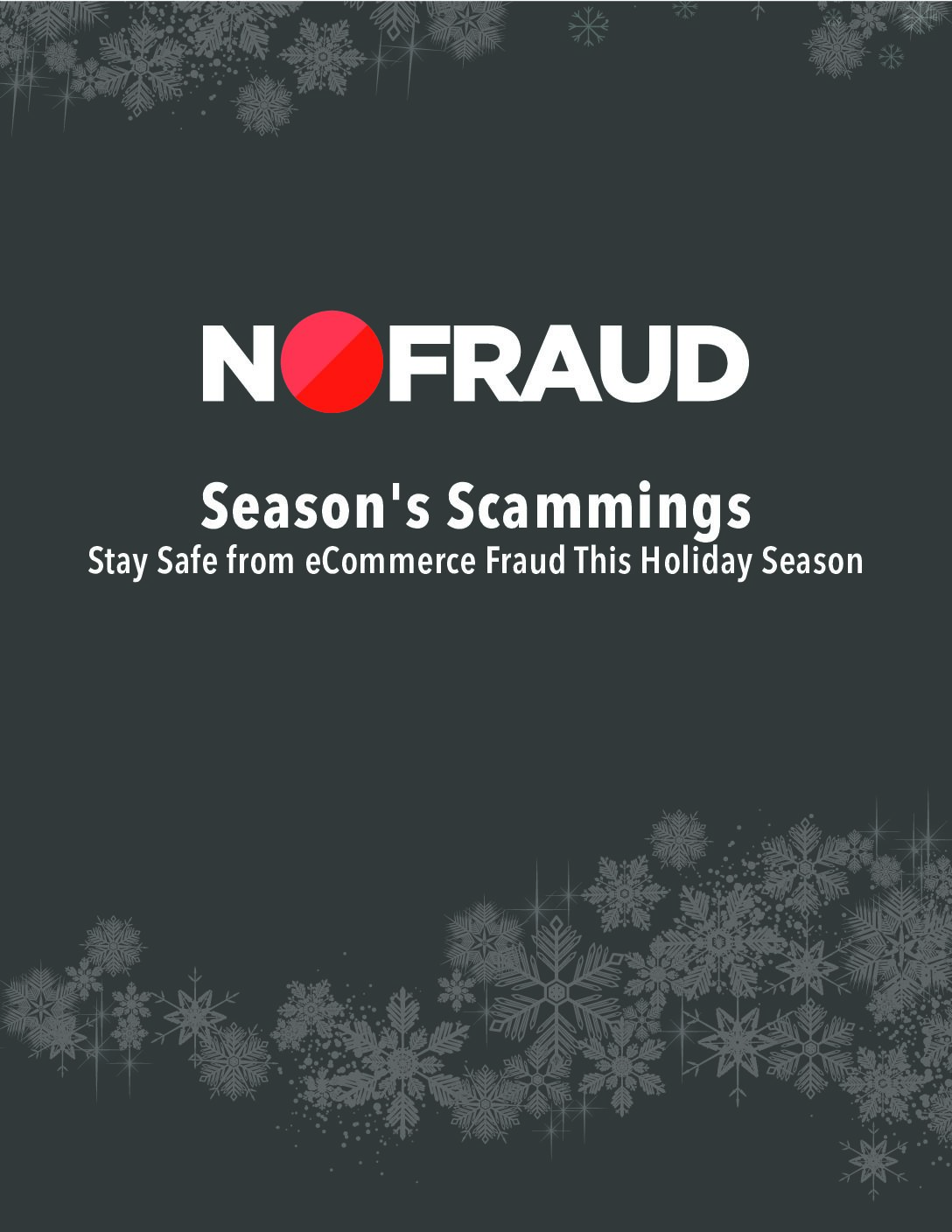 NOFRAUD

Season's Scammings

Stay Safe from eCommerce Fraud This Holiday Season